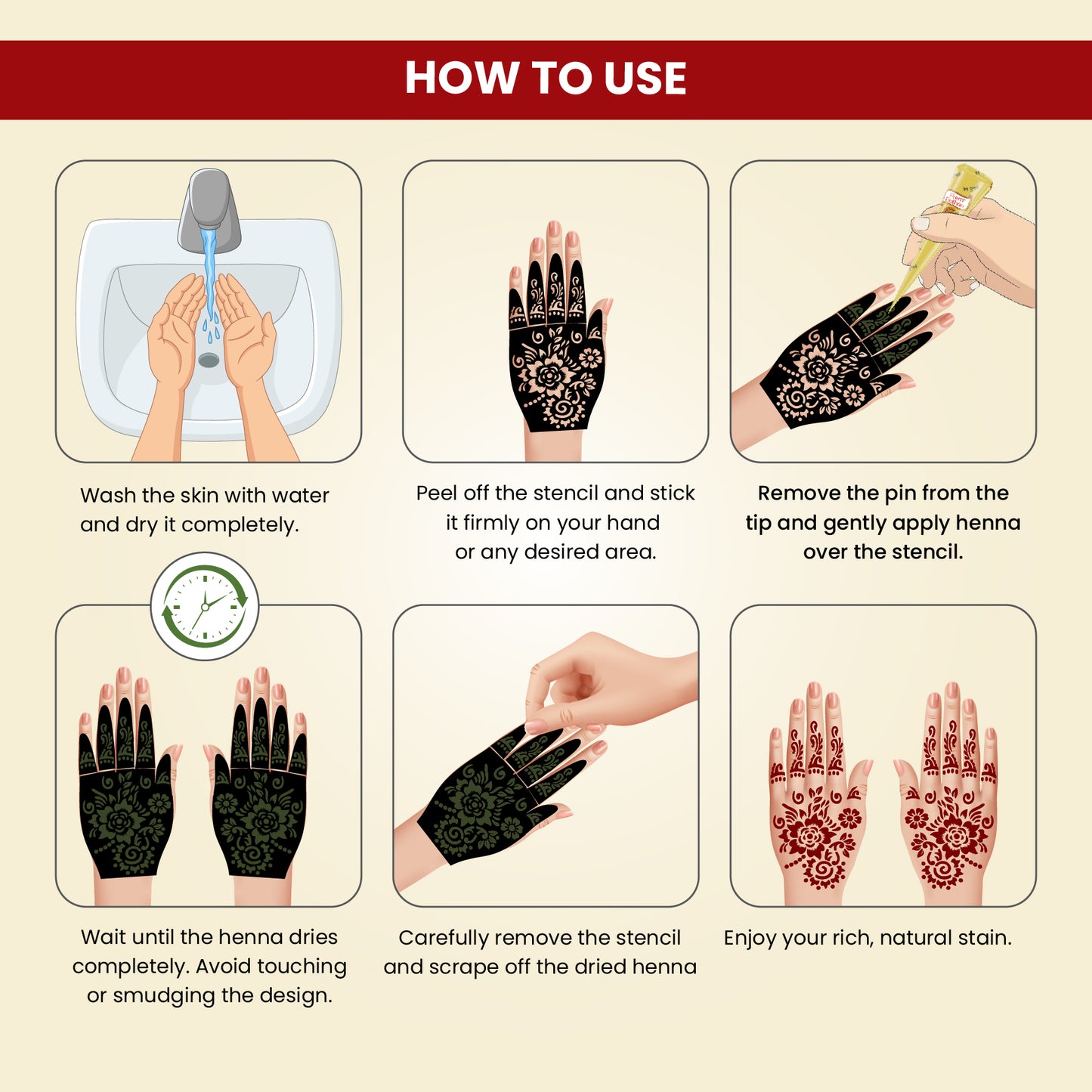 HOW TO USE

Wash the skin with water and dry it completely.

Peel off the stencil and stick it firmly on your hand or any desired area.

Remove the pin from the tip and gently apply henna over the stencil.

Wait until the henna dries completely. Avoid touching or smudging the design.

Carefully remove the stencil and scrape off the dried henna

Enjoy your rich, natural stain.