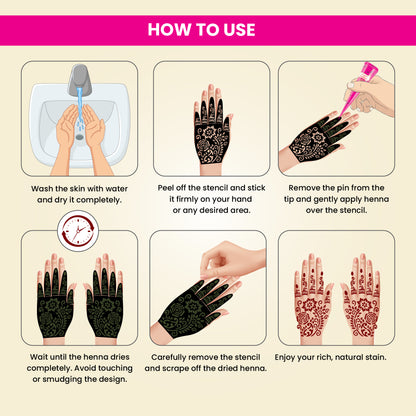 HOW TO USE

Wash the skin with water and dry it completely.

Peel off the stencil and stick it firmly on your hand or any desired area.

Remove the pin from the tip and gently apply henna over the stencil.

Wait until the henna dries completely. Avoid touching or smudging the design.

Carefully remove the stencil and scrape off the dried henna.

Enjoy your rich, natural stain.