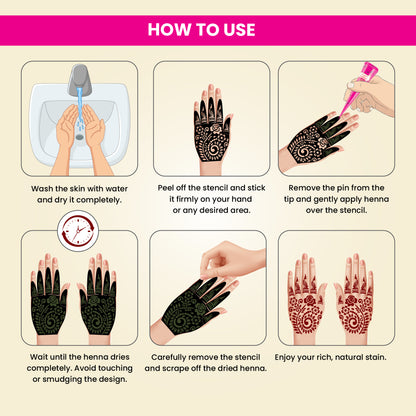 HOW TO USE

Wash the skin with water and dry it completely.

Peel off the stencil and stick it firmly on your hand or any desired area.

Remove the pin from the tip and gently apply henna over the stencil.

Wait until the henna dries completely. Avoid touching or smudging the design.

Carefully remove the stencil and scrape off the dried henna.

Enjoy your rich, natural stain.