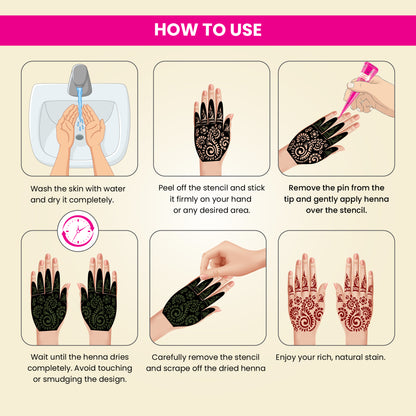 HOW TO USE

Wash the skin with water and dry it completely.

Peel off the stencil and stick it firmly on your hand or any desired area.

Remove the pin from the tip and gently apply henna over the stencil.

Wait until the henna dries completely. Avoid touching or smudging the design.

Carefully remove the stencil and scrape off the dried henna

Enjoy your rich, natural stain.