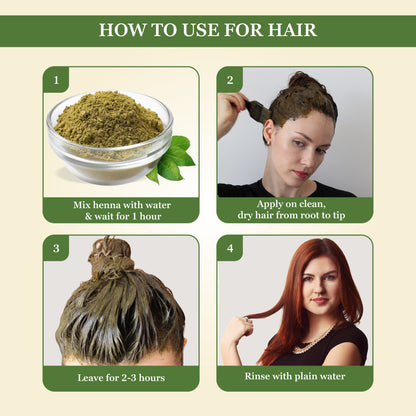 HOW TO USE FOR HAIR

1

Mix henna with water & wait for 1 hour

2

Apply on clean, dry hair from root to tip

3

Leave for 2-3 hours

4

Rinse with plain water