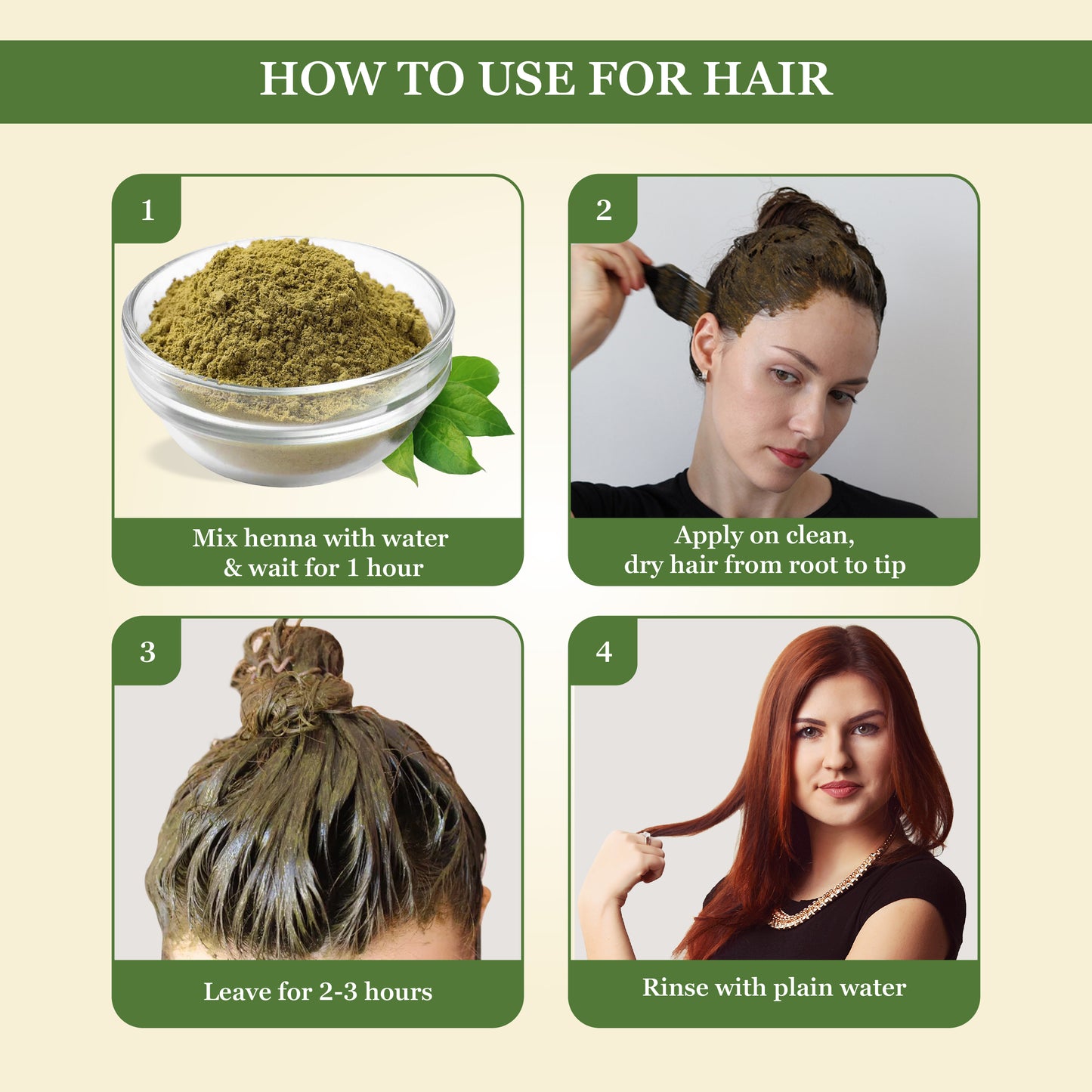 HOW TO USE FOR HAIR

1

Mix henna with water & wait for 1 hour

2

Apply on clean, dry hair from root to tip

3

Leave for 2-3 hours

4

Rinse with plain water