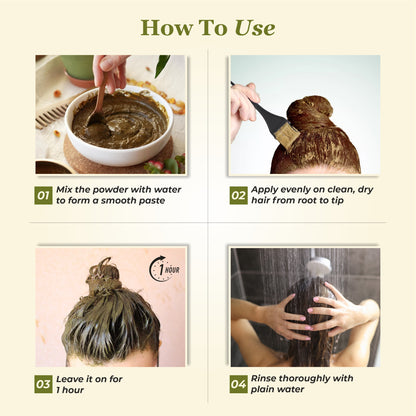 How To Use

01 Mix the powder with water to form a smooth paste

02 Apply evenly on clean, dry hair from root to tip

1 HOUR

03 Leave it on for 1 hour

04 Rinse thoroughly with plain water