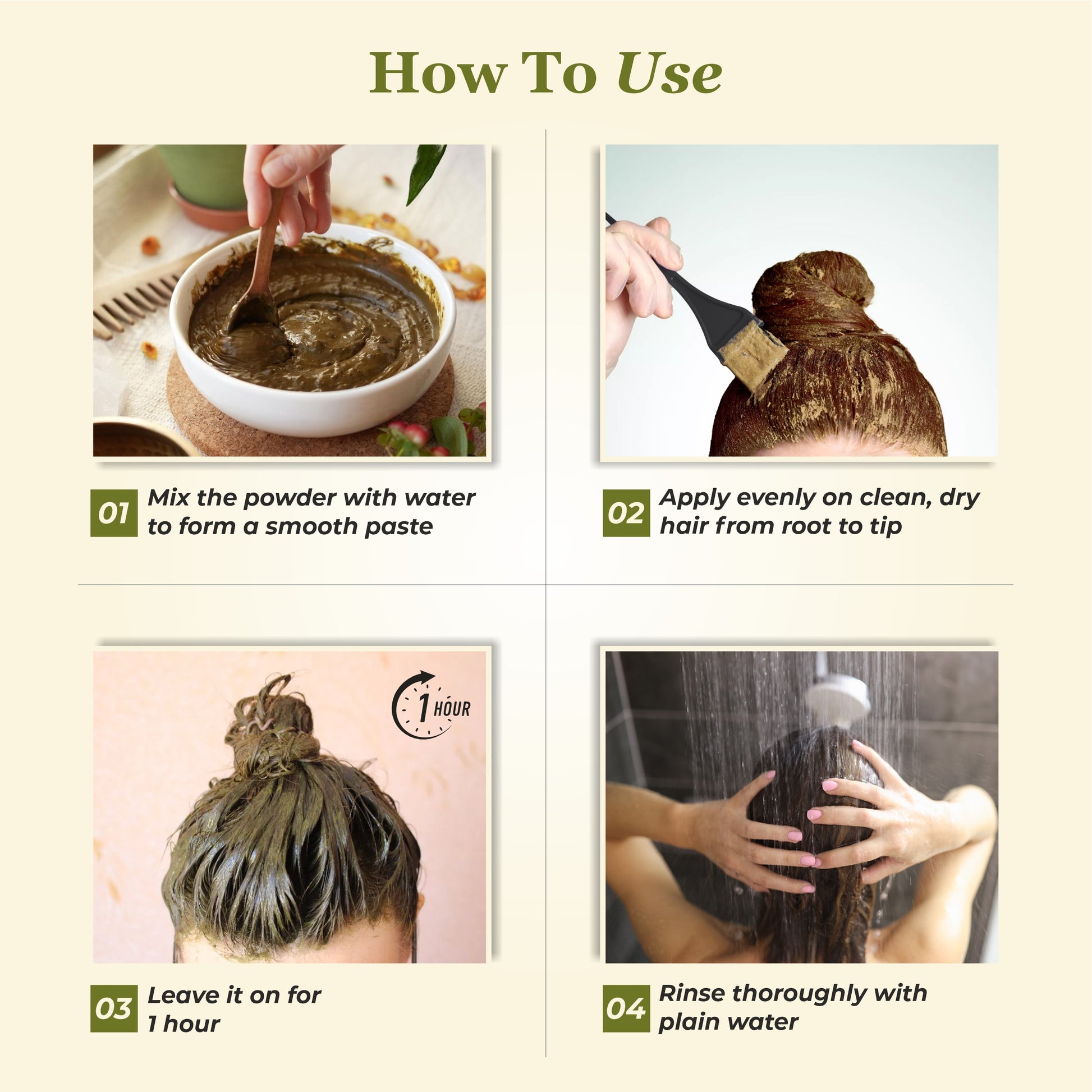 How To Use

01 Mix the powder with water to form a smooth paste

02 Apply evenly on clean, dry hair from root to tip

1 HOUR

03 Leave it on for 1 hour

04 Rinse thoroughly with plain water