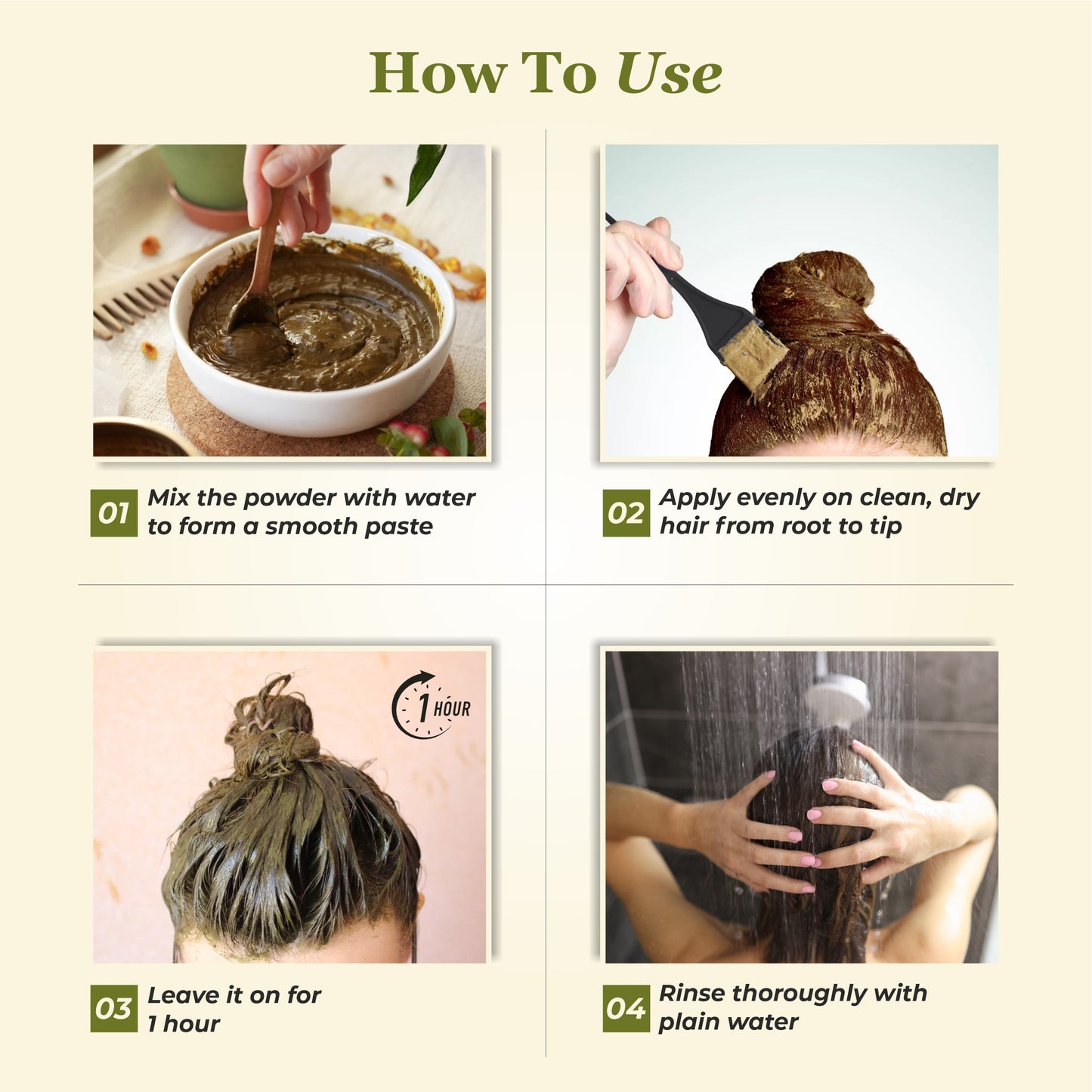 How To Use

01 Mix the powder with water to form a smooth paste

02 Apply evenly on clean, dry hair from root to tip

1 HOUR

03 Leave it on for 1 hour

04 Rinse thoroughly with plain water