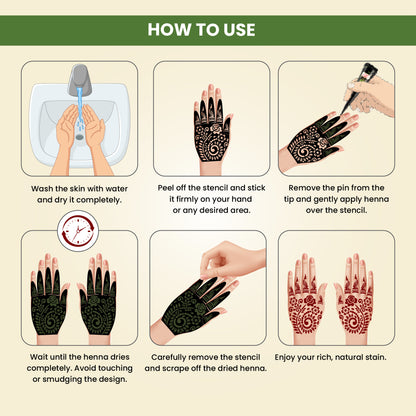 HOW TO USE

Wash the skin with water and dry it completely.

Peel off the stencil and stick it firmly on your hand or any desired area.

Remove the pin from the tip and gently apply henna over the stencil.

Wait until the henna dries completely. Avoid touching or smudging the design.

Carefully remove the stencil and scrape off the dried henna.

Enjoy your rich, natural stain.