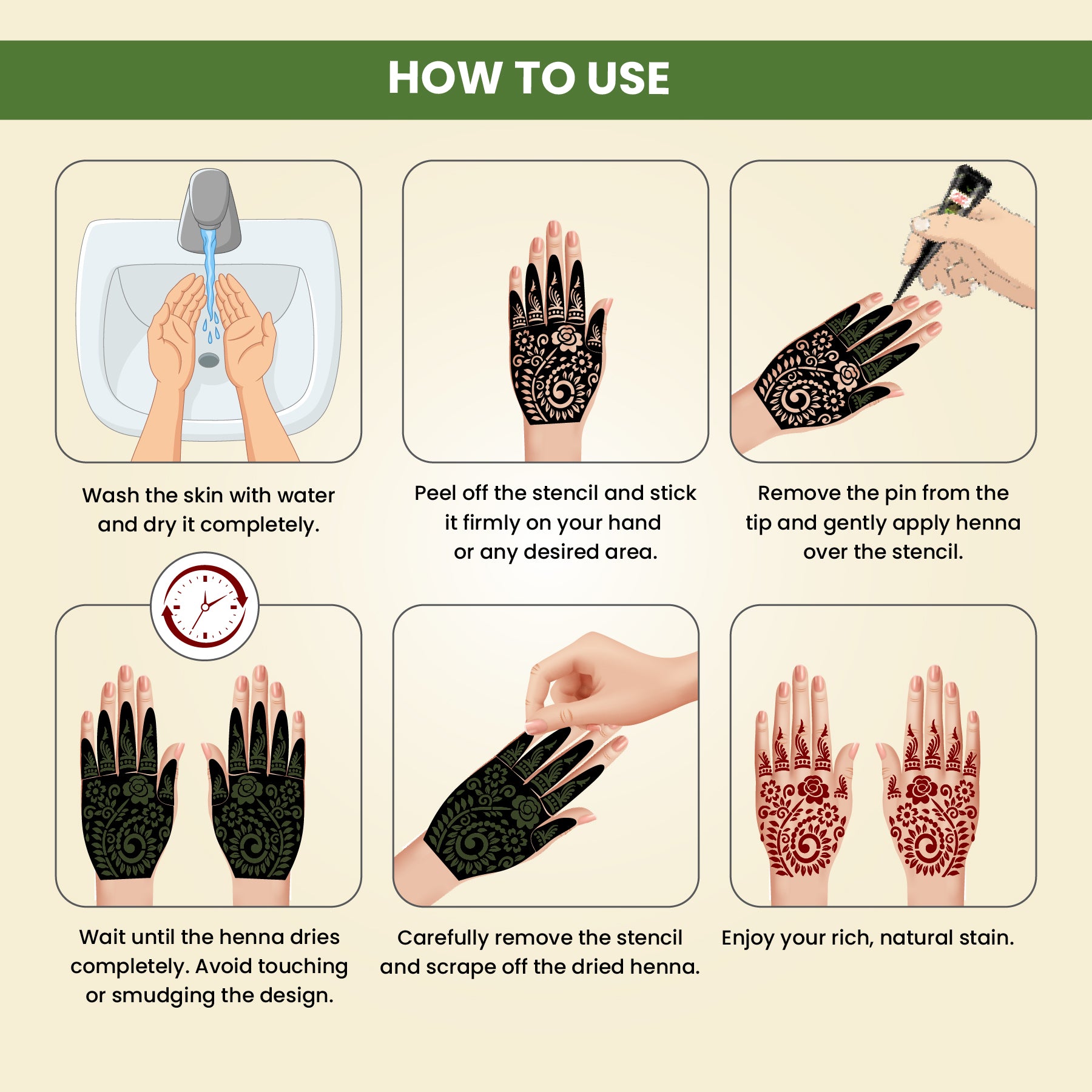 HOW TO USE

Wash the skin with water and dry it completely.

Peel off the stencil and stick it firmly on your hand or any desired area.

Remove the pin from the tip and gently apply henna over the stencil.

Wait until the henna dries completely. Avoid touching or smudging the design.

Carefully remove the stencil and scrape off the dried henna.

Enjoy your rich, natural stain.