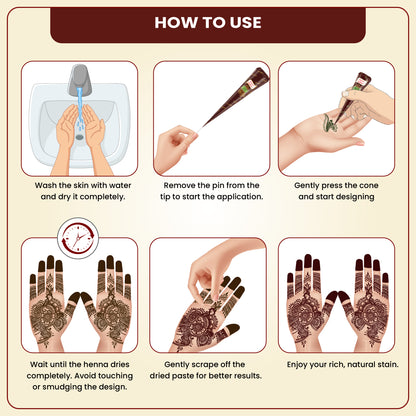 HOW TO USE

Wash the skin with water and dry it completely.

Remove the pin from the tip to start the application.

Gently press the cone and start designing

Wait until the henna dries completely. Avoid touching or smudging the design.

Gently scrape off the dried paste for better results.

Enjoy your rich, natural stain.