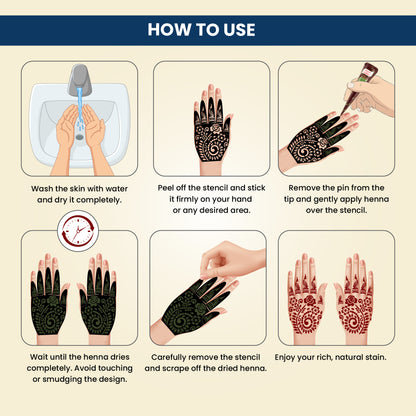 HOW TO USE

Wash the skin with water and dry it completely.

Peel off the stencil and stick it firmly on your hand or any desired area.

Remove the pin from the tip and gently apply henna over the stencil.

Wait until the henna dries completely. Avoid touching or smudging the design.

Carefully remove the stencil and scrape off the dried henna.

Enjoy your rich, natural stain.