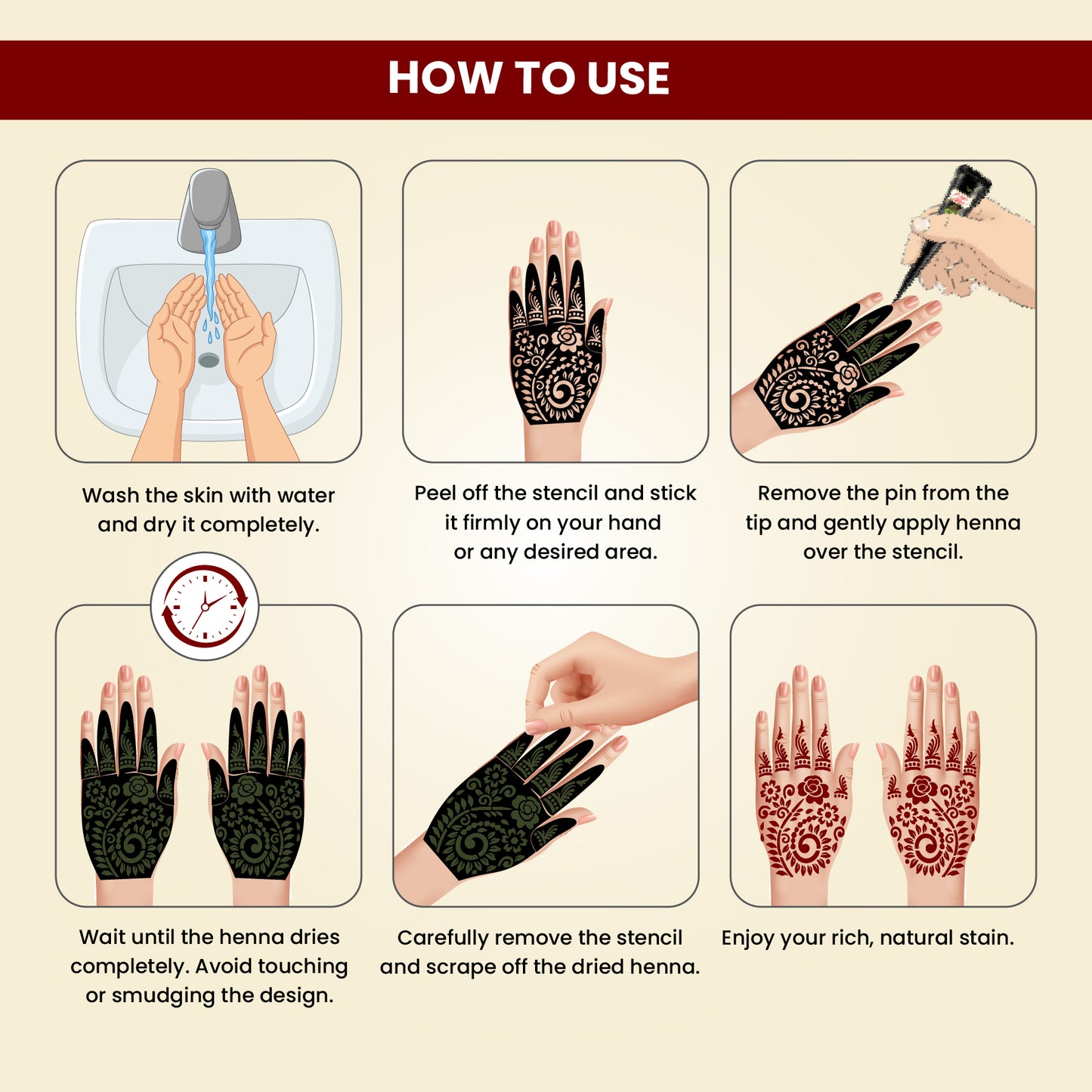 HOW TO USE

Wash the skin with water and dry it completely.

Peel off the stencil and stick it firmly on your hand or any desired area.

Remove the pin from the tip and gently apply henna over the stencil.

Wait until the henna dries completely. Avoid touching or smudging the design.

Carefully remove the stencil and scrape off the dried henna.

Enjoy your rich, natural stain.