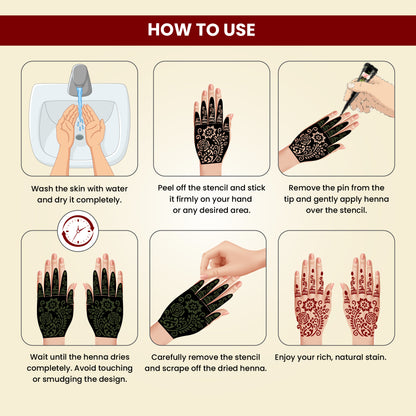 HOW TO USE

Wash the skin with water and dry it completely.

Peel off the stencil and stick it firmly on your hand or any desired area.

Remove the pin from the tip and gently apply henna over the stencil.

Wait until the henna dries completely. Avoid touching or smudging the design.

Carefully remove the stencil and scrape off the dried henna.

Enjoy your rich, natural stain.