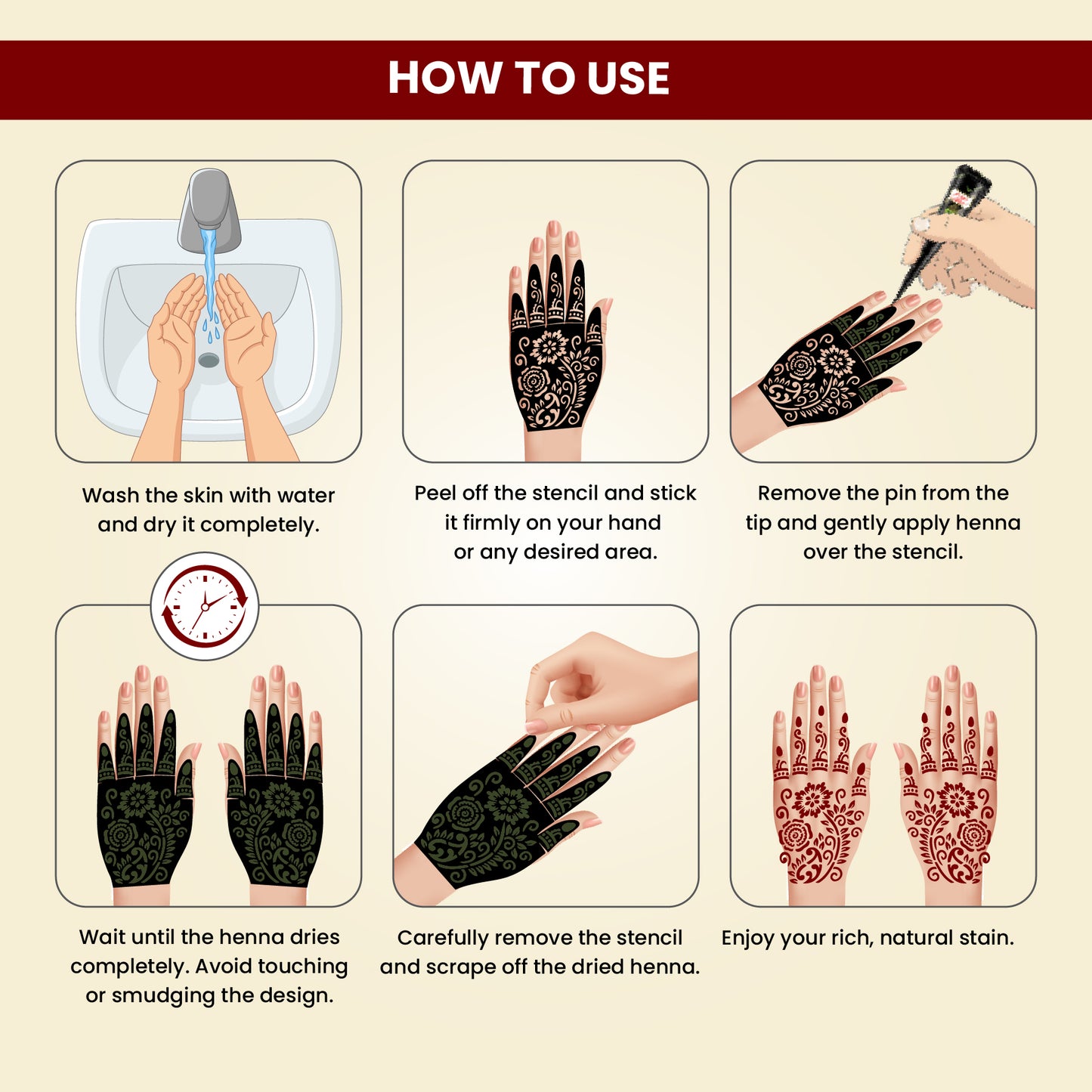 HOW TO USE

Wash the skin with water and dry it completely.

Peel off the stencil and stick it firmly on your hand or any desired area.

Remove the pin from the tip and gently apply henna over the stencil.

Wait until the henna dries completely. Avoid touching or smudging the design.

Carefully remove the stencil and scrape off the dried henna.

Enjoy your rich, natural stain.