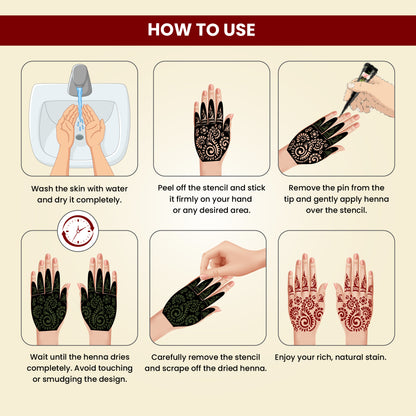 HOW TO USE

Wash the skin with water and dry it completely.

Peel off the stencil and stick it firmly on your hand or any desired area.

Remove the pin from the tip and gently apply henna over the stencil.

Wait until the henna dries completely. Avoid touching or smudging the design.

Carefully remove the stencil and scrape off the dried henna.

Enjoy your rich, natural stain.