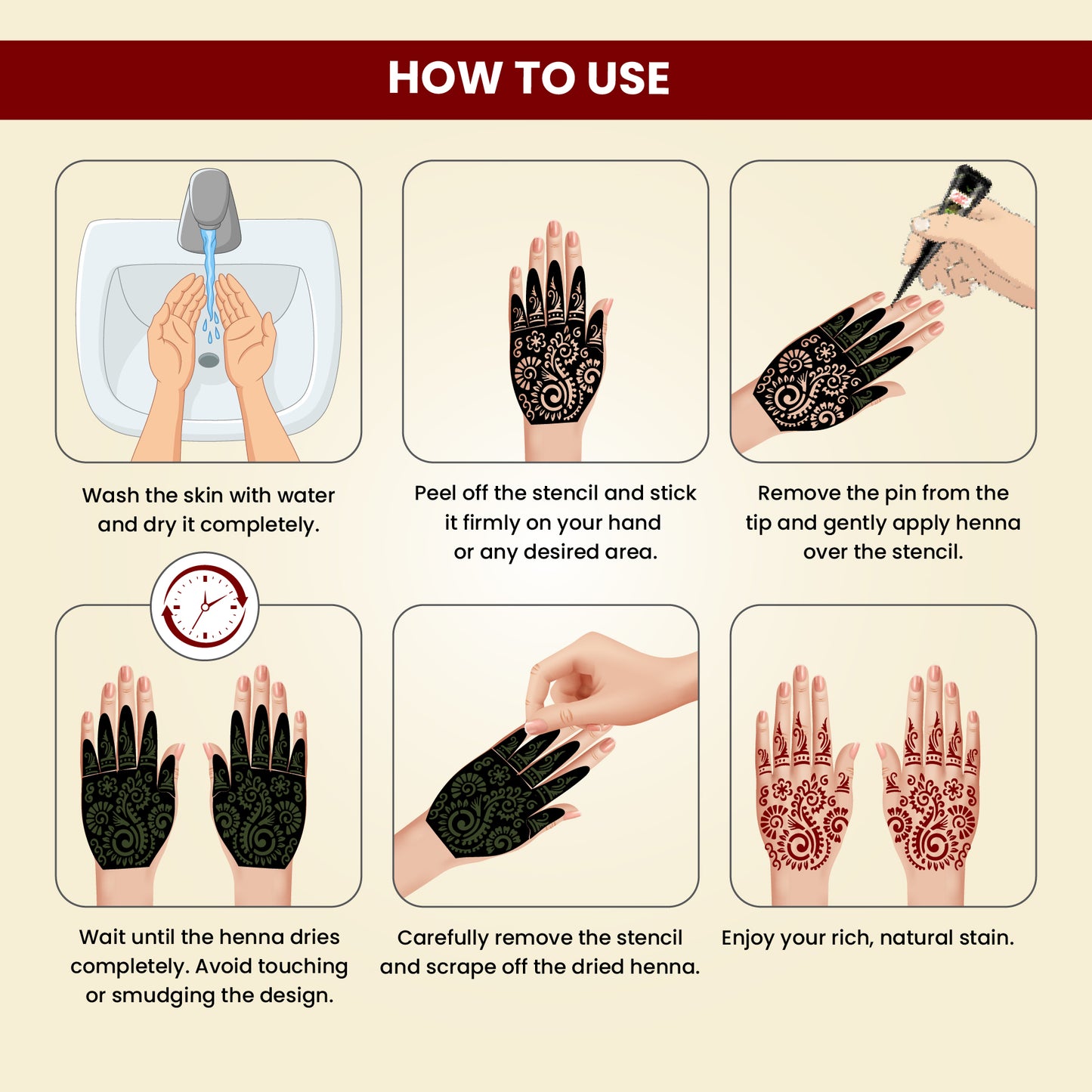 HOW TO USE

Wash the skin with water and dry it completely.

Peel off the stencil and stick it firmly on your hand or any desired area.

Remove the pin from the tip and gently apply henna over the stencil.

Wait until the henna dries completely. Avoid touching or smudging the design.

Carefully remove the stencil and scrape off the dried henna.

Enjoy your rich, natural stain.