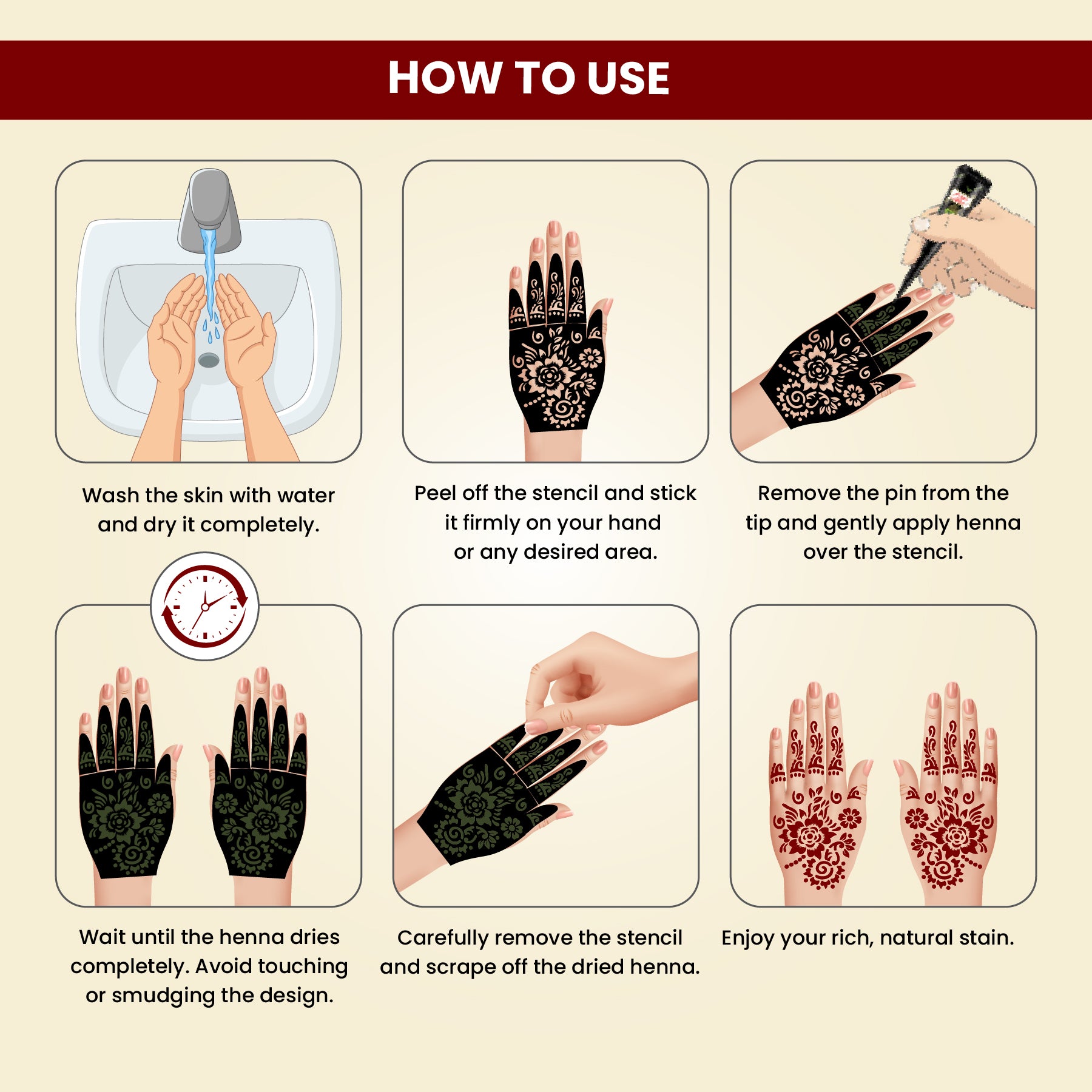 HOW TO USE

Wash the skin with water and dry it completely.

Peel off the stencil and stick it firmly on your hand or any desired area.

Remove the pin from the tip and gently apply henna over the stencil.

Wait until the henna dries completely. Avoid touching or smudging the design.

Carefully remove the stencil and scrape off the dried henna.

Enjoy your rich, natural stain.