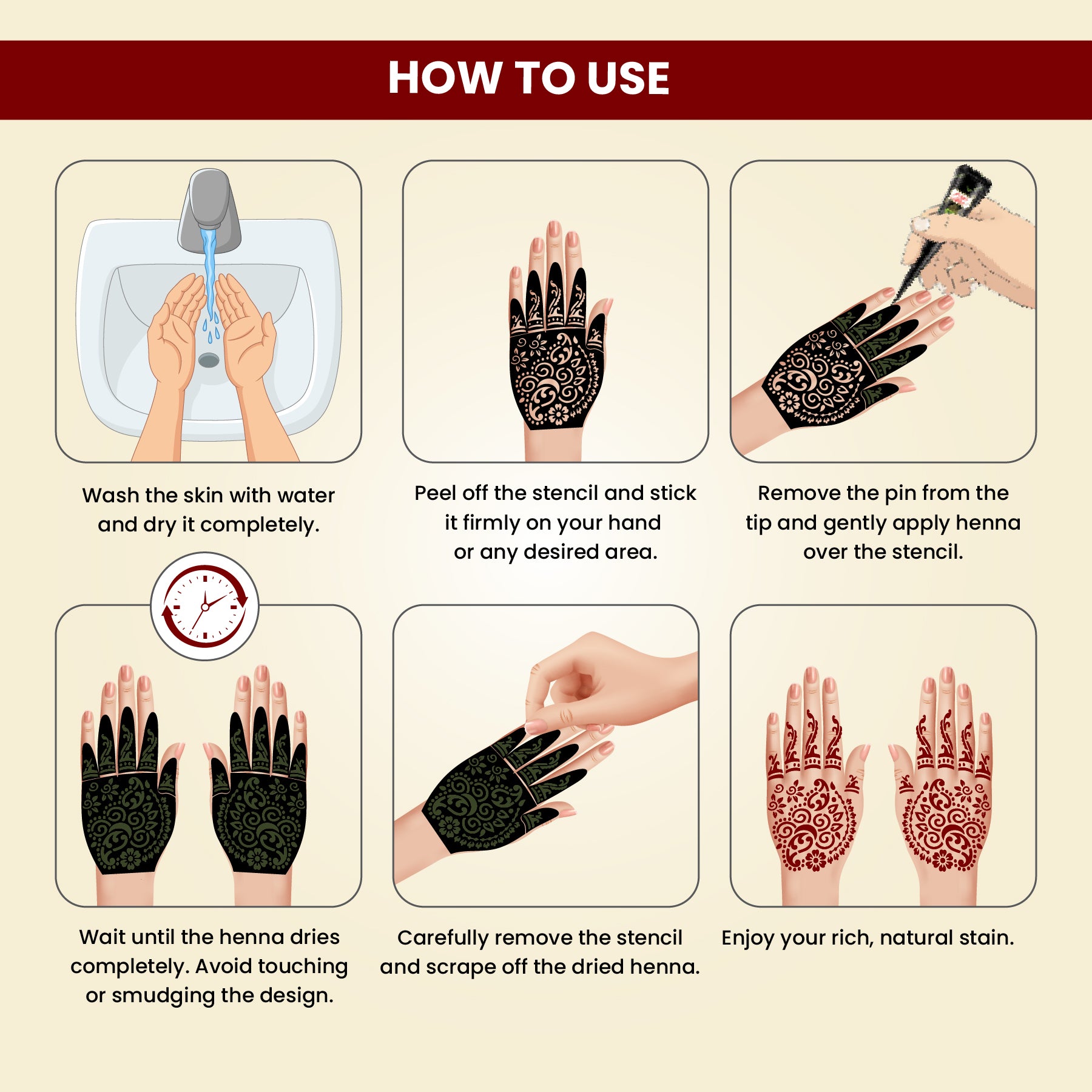 HOW TO USE

Wash the skin with water and dry it completely.

Peel off the stencil and stick it firmly on your hand or any desired area.

Remove the pin from the tip and gently apply henna over the stencil.

Wait until the henna dries completely. Avoid touching or smudging the design.

Carefully remove the stencil and scrape off the dried henna.

Enjoy your rich, natural stain.