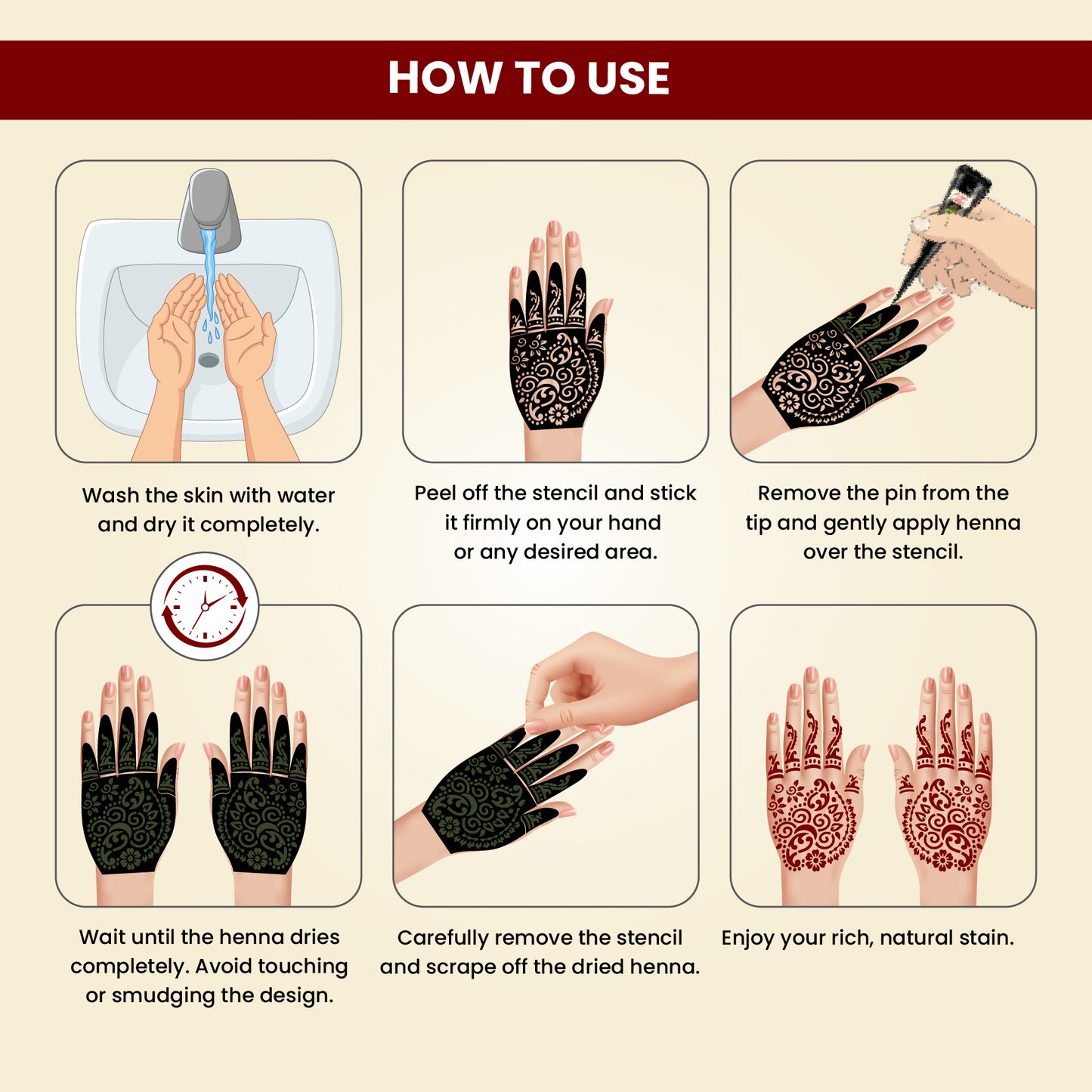 HOW TO USE

Wash the skin with water and dry it completely.

Peel off the stencil and stick it firmly on your hand or any desired area.

Remove the pin from the tip and gently apply henna over the stencil.

Wait until the henna dries completely. Avoid touching or smudging the design.

Carefully remove the stencil and scrape off the dried henna.

Enjoy your rich, natural stain.